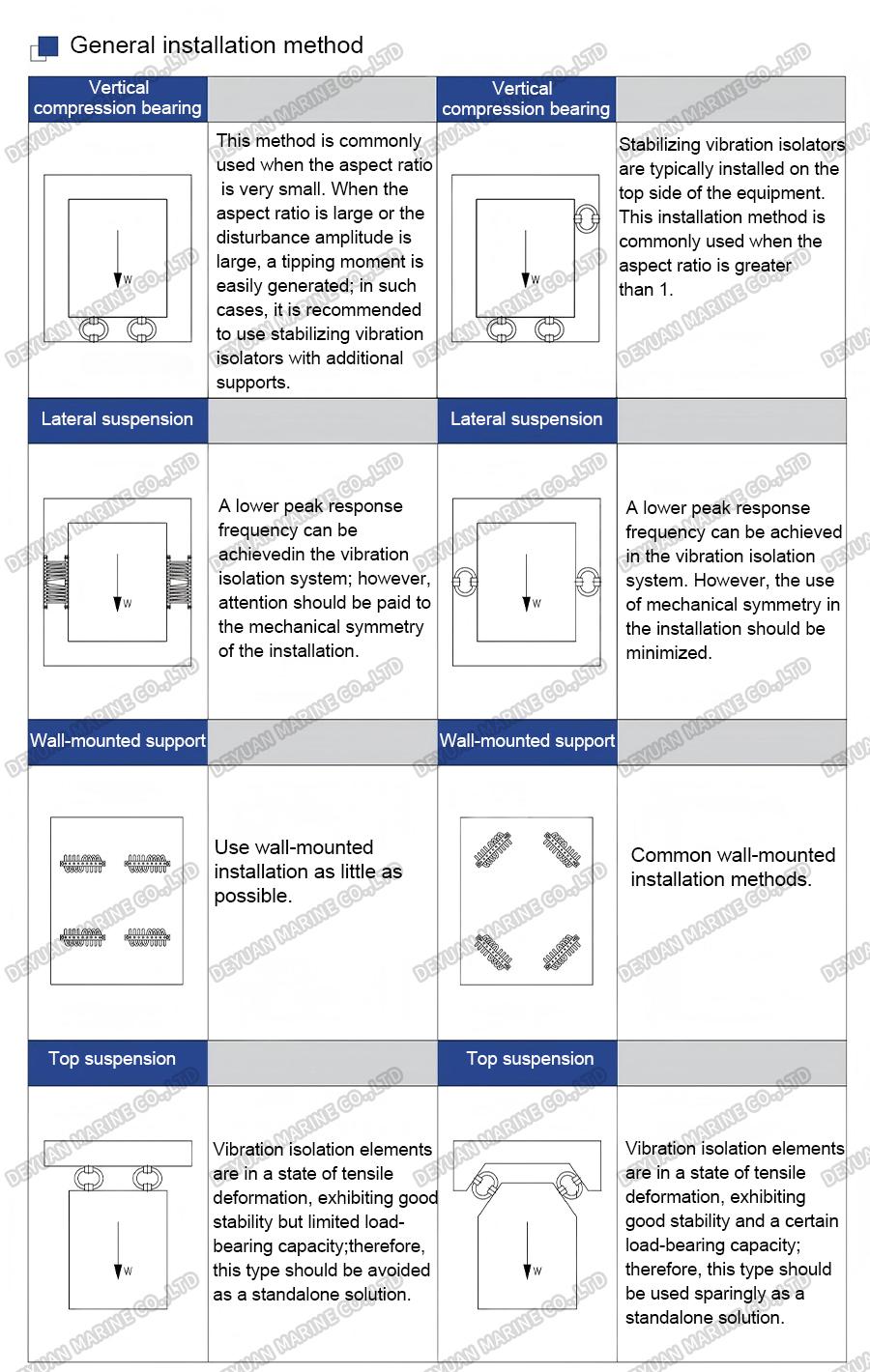 General installation method

| Vertical compression bearing | | Vertical compression bearing | |
|---|---|---|---|
| W | This method is commonly used when the aspect ratio is very small. When the aspect ratio is large or the disturbance amplitude is large, a tipping moment is easily generated; in such cases, it is recommended to use stabilizing vibration isolators with additional supports. | W | Stabilizing vibration isolators are typically installed on the top side of the equipment. This installation method is commonly used when the aspect ratio is greater than 1. |
| Lateral suspension | | Lateral suspension | |
| W | A lower peak response frequency can be achievedin the vibration isolation system; however, attention should be paid to the mechanical symmetry of the installation. | W | A lower peak response frequency can be achieved in the vibration isolation system. However, the use of mechanical symmetry in the installation should be minimized. |
| Wall-mounted support | | Wall-mounted support | |
| | Use wall-mounted installation as little as possible. | | Common wall-mounted installation methods. |
| Top suspension | | Top suspension | |
| W | Vibration isolation elements are in a state of tensile deformation, exhibiting good stability but limited load-bearing capacity;therefore, this type should be avoided as a standalone solution. | W | Vibration isolation elements are in a state of tensile deformation, exhibiting good stability and a certain load-bearing capacity; therefore, this type should be used sparingly as a standalone solution. |

DEYUAN MARINE CO.,LTD