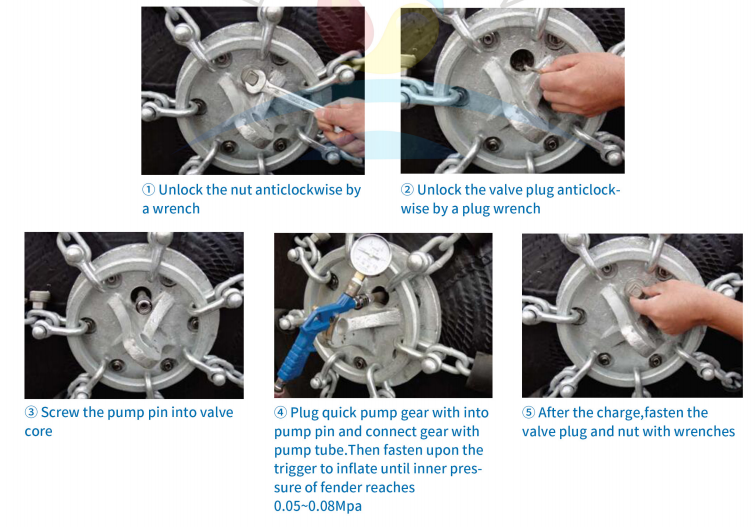 ① Unlock the nut anticlockwise by a wrench

② Unlock the valve plug anticlockwise by a plug wrench

③ Screw the pump pin into valve core

④ Plug quick pump gear with into pump pin and connect gear with pump tube.Then fasten upon the trigger to inflate until inner pressure of fender reaches 0.05~0.08Mpa

⑤ After the charge,fasten the valve plug and nut with wrenches