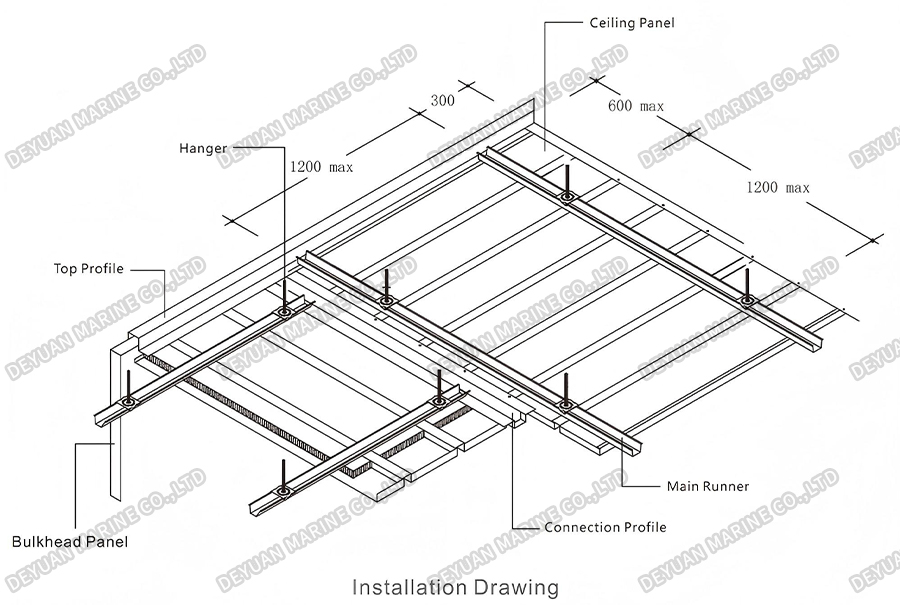 Ceiling Panel

300

600 max

Hanger

1200 max

1200 max

Top Profile

Main Runner

Connection Profile

Bulkhead Panel

Installation Drawing

DEYUAN MARINE CO.,LTD