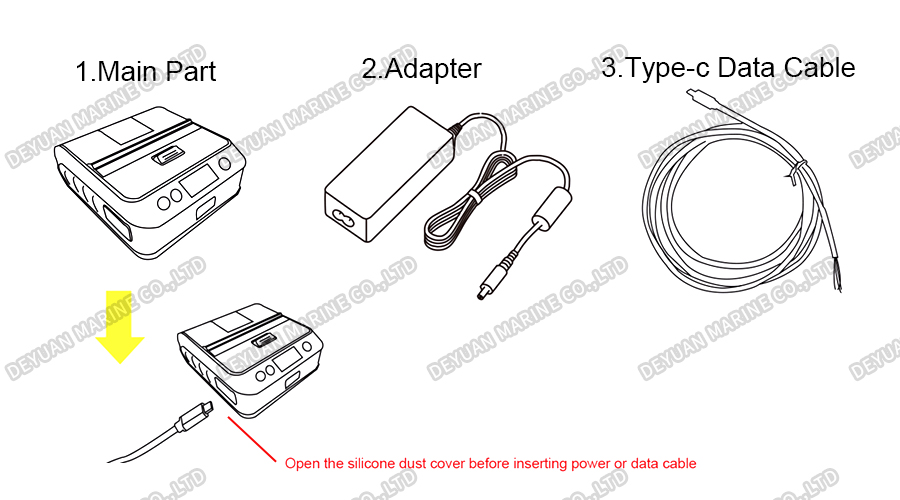 1.Main Part

2.Adapter

3.Type-c Data Cable

Open the silicone dust cover before inserting power or data cable

DEYUAN MARINE CO.,LTD