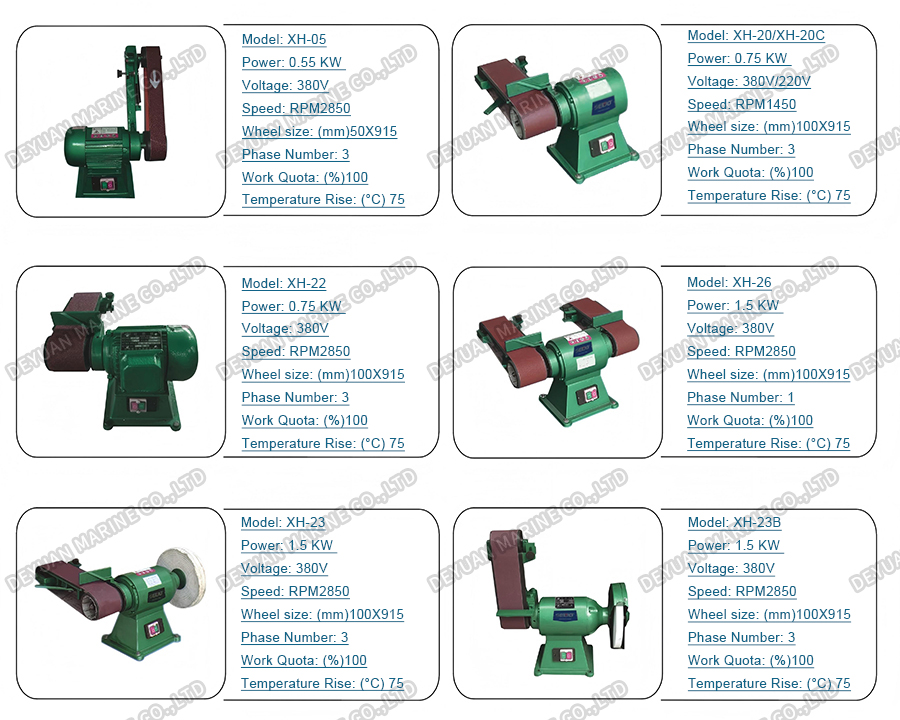 Model: XH-05
Power: 0.55 KW
Voltage: 380V
Speed: RPM2850
Wheel size: (mm)50X915
Phase Number: 3
Work Quota: (%)100
Temperature Rise: (°C) 75

Model: XH-20/XH-20C
Power: 0.75 KW
Voltage: 380V/220V
Speed: RPM1450
Wheel size: (mm)100X915
Phase Number: 3
Work Quota: (%)100
Temperature Rise: (°C) 75

Model: XH-22
Power: 0.75 KW
Voltage: 380V
Speed: RPM2850
Wheel size: (mm)100X915
Phase Number: 3
Work Quota: (%)100
Temperature Rise: (°C) 75

Model: XH-26
Power: 1.5 KW
Voltage: 380V
Speed: RPM2850
Wheel size: (mm)100X915
Phase Number: 1
Work Quota: (%)100
Temperature Rise: (°C) 75

Model: XH-23
Power: 1.5 KW
Voltage: 380V
Speed: RPM2850
Wheel size: (mm)100X915
Phase Number: 3
Work Quota: (%)100
Temperature Rise: (°C) 75

Model: XH-23B
Power: 1.5 KW
Voltage: 380V
Speed: RPM2850
Wheel size: (mm)100X915
Phase Number: 3
Work Quota: (%)100
Temperature Rise: (°C) 75

DEYUAN MARINE CO.,LTD